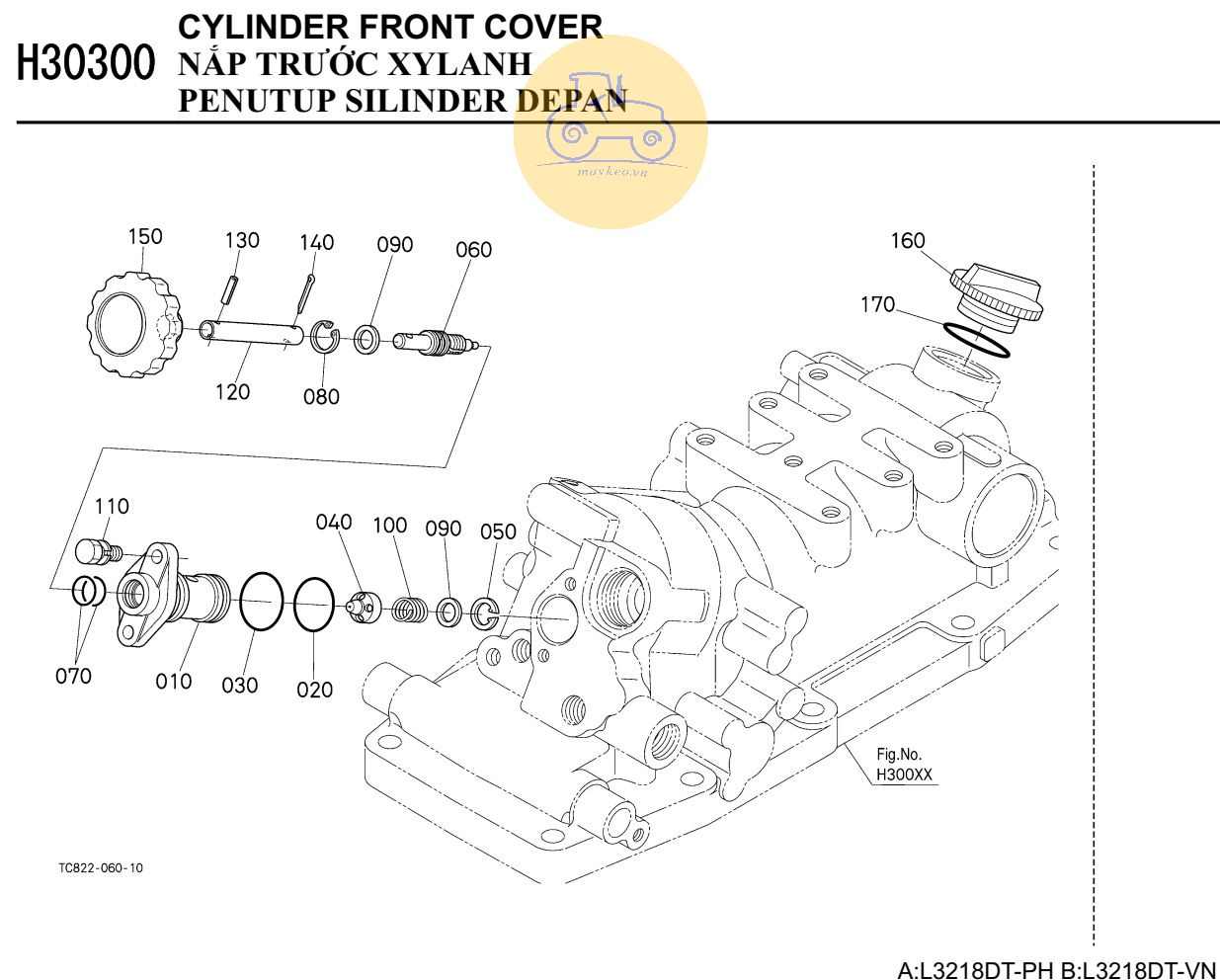 H30300 CYLINDER FRONT COVER
NẮP TRƯỚC XYLANH
PENUTUP SILINDER DEPAN

maykeo.vn

150
130
140
090
060
120
080
160
170
110
040
100
090
050
070
010
030
020

Fig.No.
H300XX

TC822-060-10

A:L3218DT-PH B:L3218DT-VN